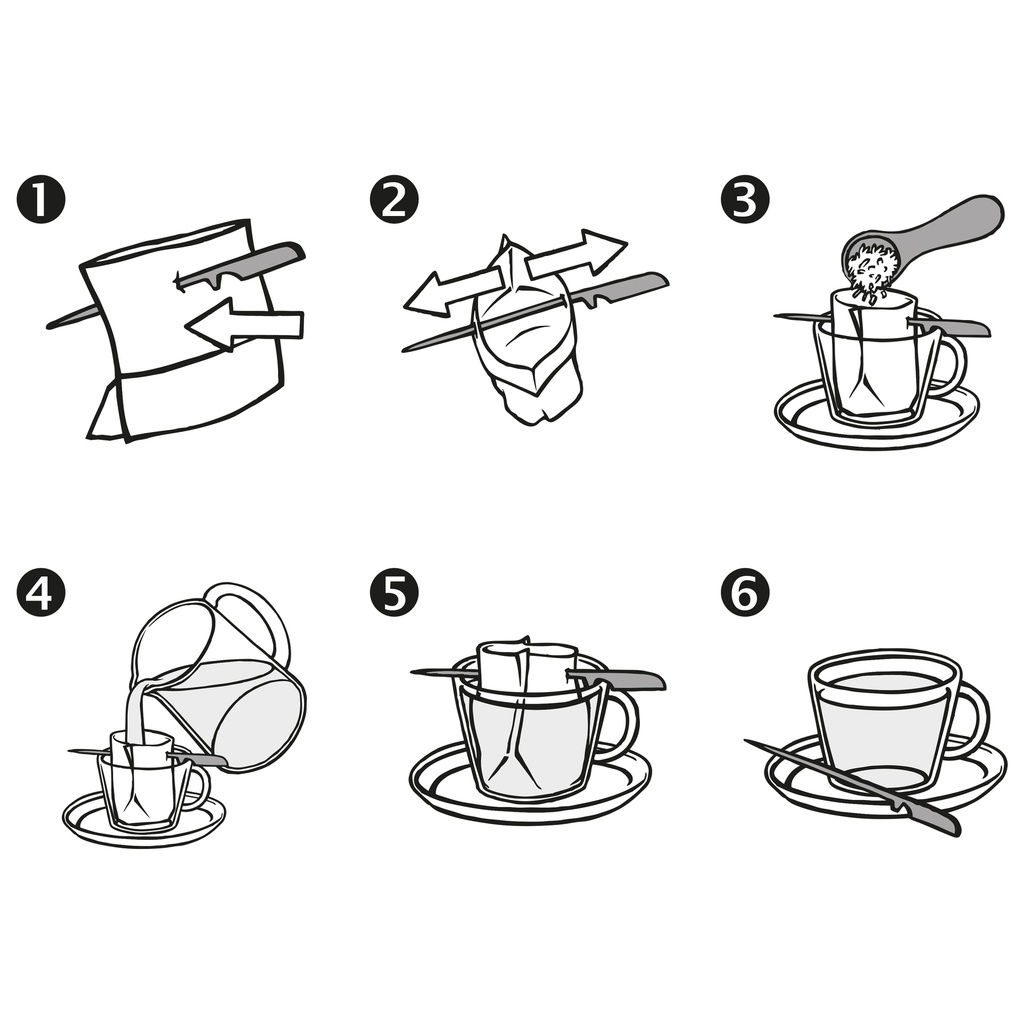 1

2

3

4

5

6